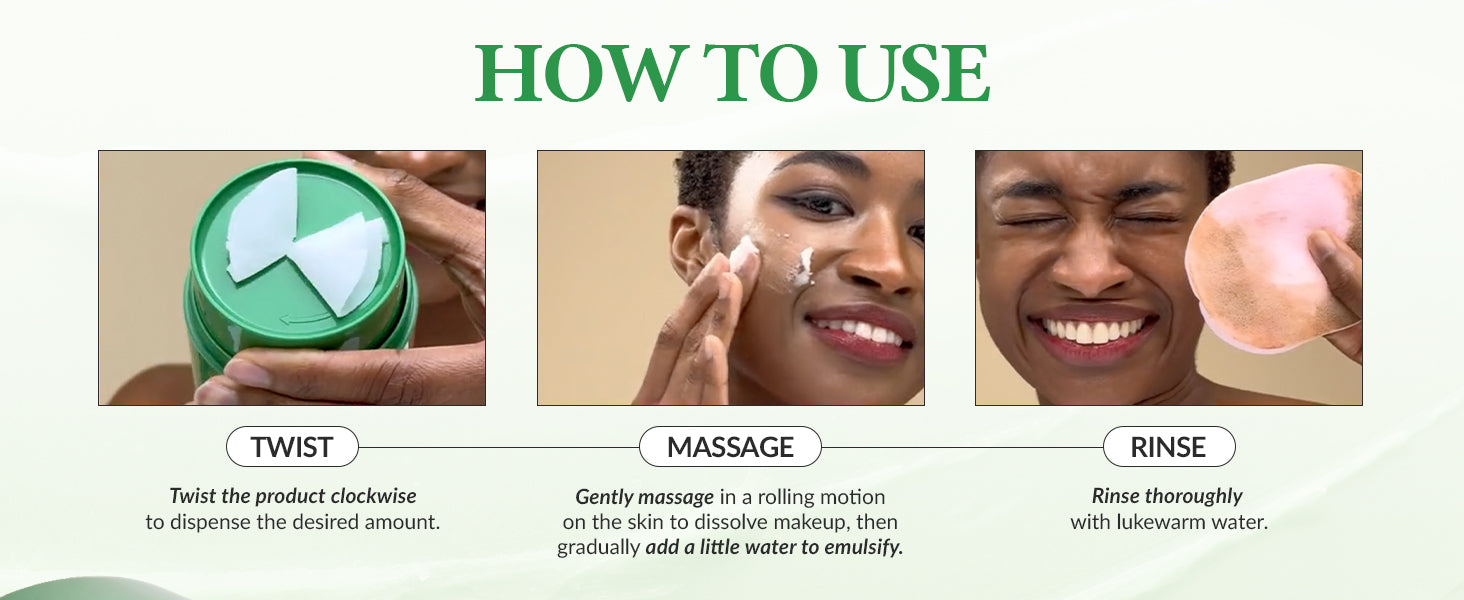 HOW TO USE

TWIST

Twist the product clockwise to dispense the desired amount.

MASSAGE

Gently massage in a rolling motion on the skin to dissolve makeup, then gradually add a little water to emulsify.

RINSE

Rinse thoroughly with lukewarm water.